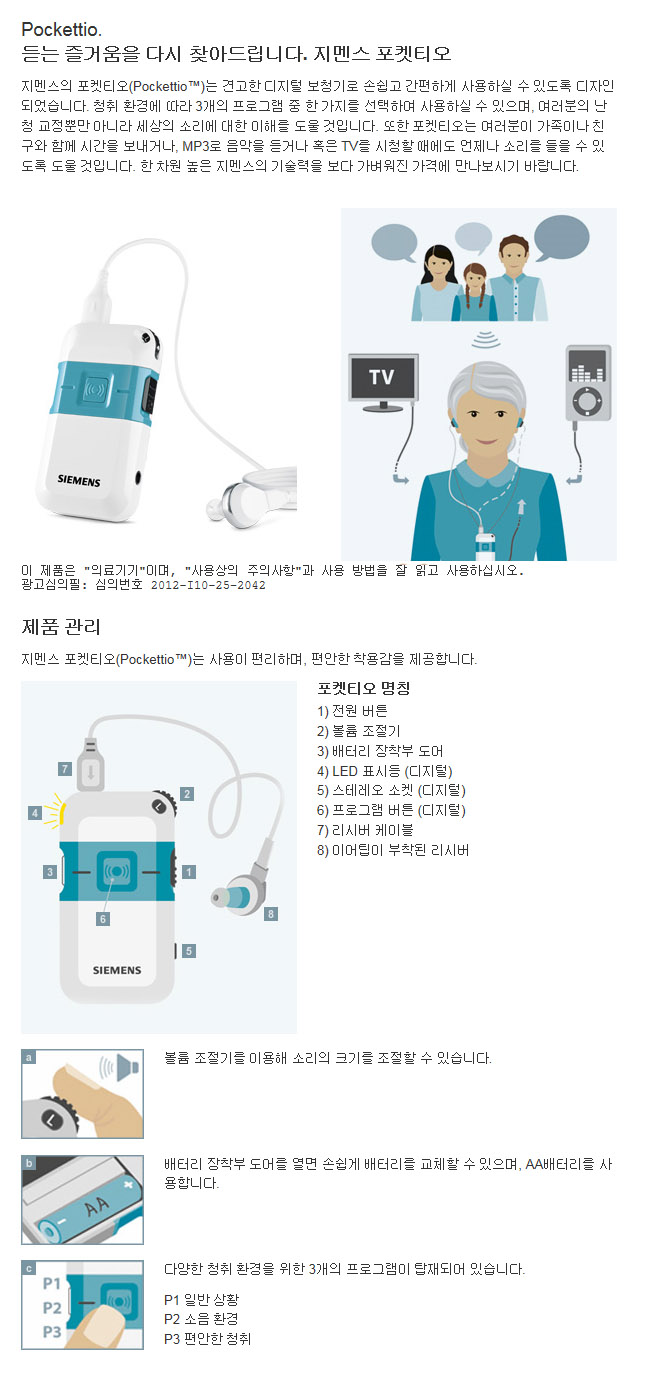 Pockettio.
듣는 즐거움을 다시 찾아드립니다. 지멘스 포켓티오

지멘스의 포켓티오(Pockettio™)는 견고한 디지털 보청기로 손쉽고 간편하게 사용하실 수 있도록 디자인 되었습니다. 청취 환경에 따라 3개의 프로그램 중 한 가지를 선택하여 사용하실 수 있으며, 여러분의 난청 교정뿐만 아니라 세상의 소리에 대한 이해를 도울 것입니다. 또한 포켓티오는 여러분이 가족이나 친구와 함께 시간을 보내거나, MP3로 음악을 듣거나 혹은 TV를 시청할 때에도 언제나 소리를 들을 수 있도록 도울 것입니다. 한 차원 높은 지멘스의 기술력을 보다 가벼워진 가격에 만나보시기 바랍니다.

SIEMENS

TV

이 제품은 "의료기기"이며, "사용상의 주의사항"과 사용 방법을 잘 읽고 사용하십시오.
광고심의필: 심의번호 2012-I10-25-2042

제품 관리

지멘스 포켓티오(Pockettio™)는 사용이 편리하며, 편안한 착용감을 제공합니다.

7 2 4 3 1 6 8 5
SIEMENS

포켓티오 명칭
1) 전원 버튼
2) 볼륨 조절기
3) 배터리 장착부 도어
4) LED 표시등 (디지털)
5) 스테레오 소켓 (디지털)
6) 프로그램 버튼 (디지털)
7) 리시버 케이블
8) 이어팁이 부착된 리시버

a
볼륨 조절기를 이용해 소리의 크기를 조절할 수 있습니다.

b
AA
배터리 장착부 도어를 열면 손쉽게 배터리를 교체할 수 있으며, AA배터리를 사용합니다.

c
P1
P2
P3
다양한 청취 환경을 위한 3개의 프로그램이 탑재되어 있습니다.

P1 일반 상황
P2 소음 환경
P3 편안한 청취